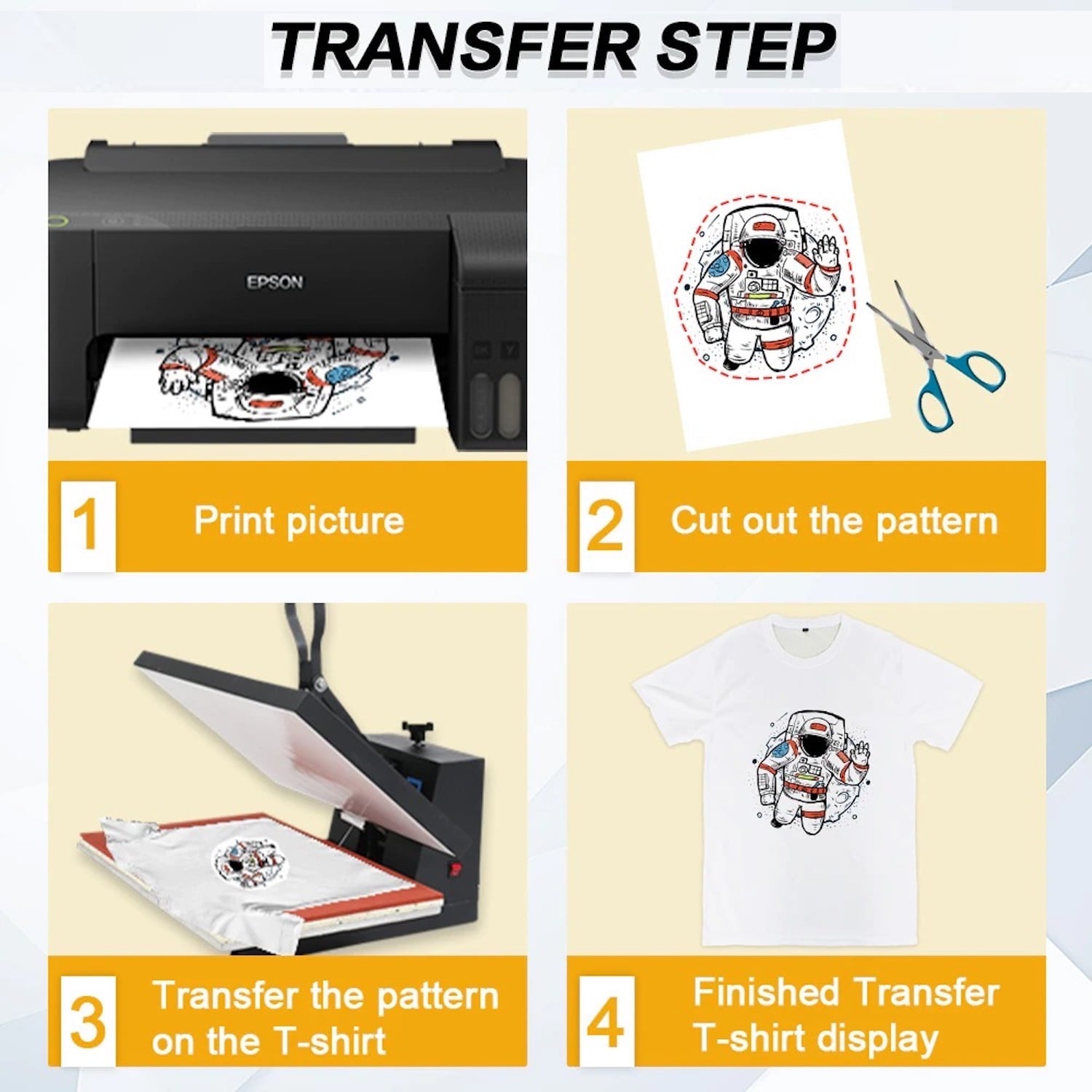 TRANSFER STEP

EPSON

1 Print picture

2 Cut out the pattern

3 Transfer the pattern on the T-shirt

4 Finished Transfer T-shirt display